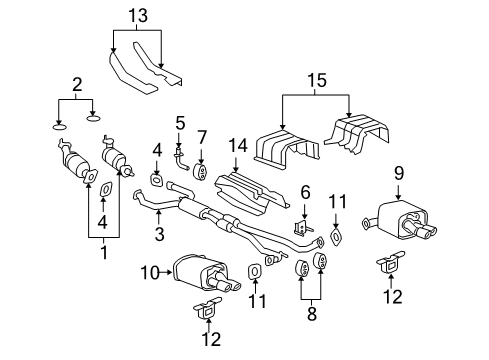 13
2
15
5
7
4
14
9
6
11
4
3
1
10
11
8
12
12