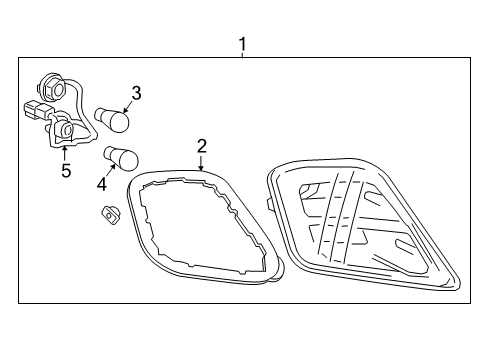 1
3
5
4
2