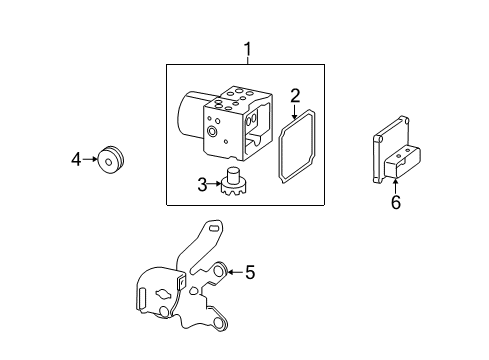 1
2
4
3
6
5