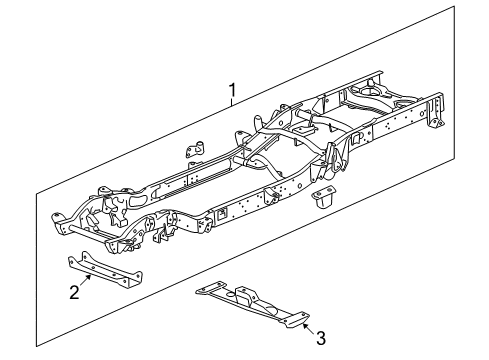 1
2
3