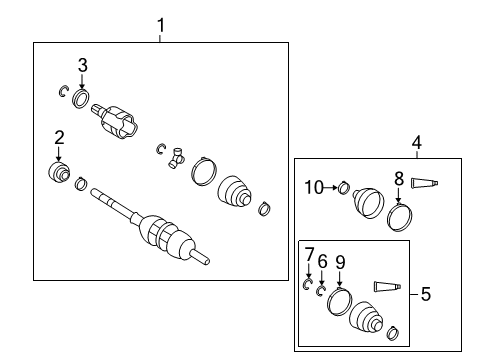 1
3
2
4
10
8
7
6
9
5