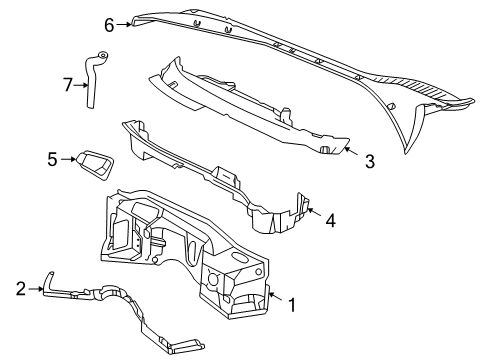 6
7
3
5
4
2
1