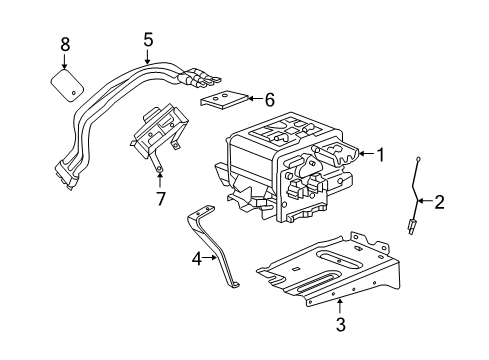 8
5
6
1
7
2
4
3