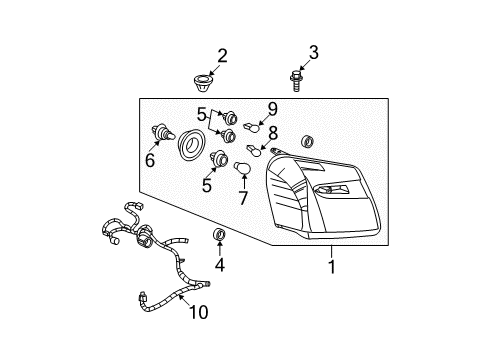 2
3
5
9
8
6
5
7
4
1
10