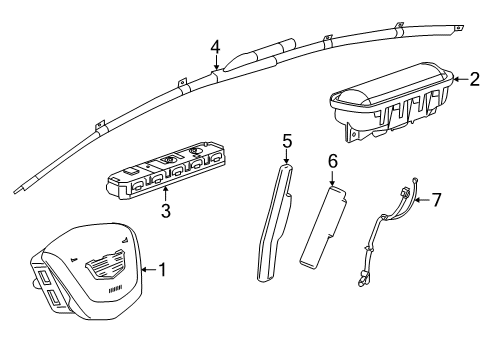 4
2
5
6
3
7
1