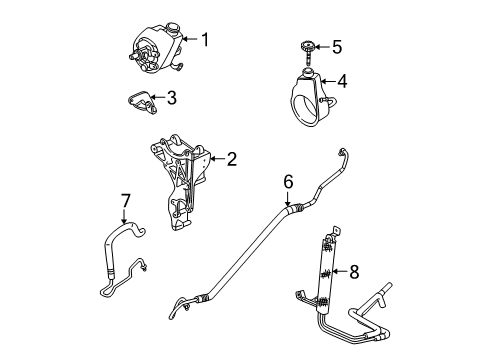 1
5
4
3
2
6
7
8