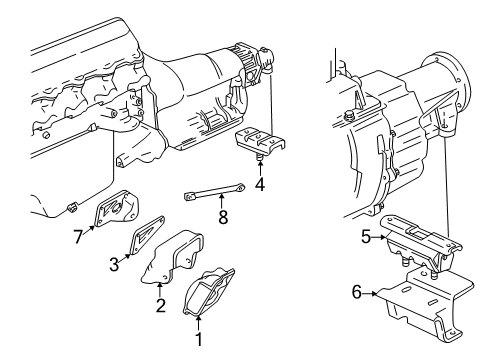 4
8
7
3
2
1
5
6