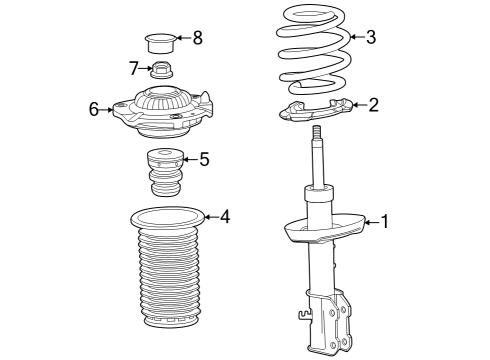 8
3
7
6
2
5
4
1