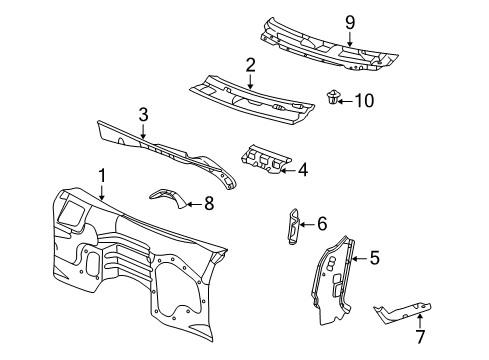 9
2
10
3
4
1
8
6
5
7