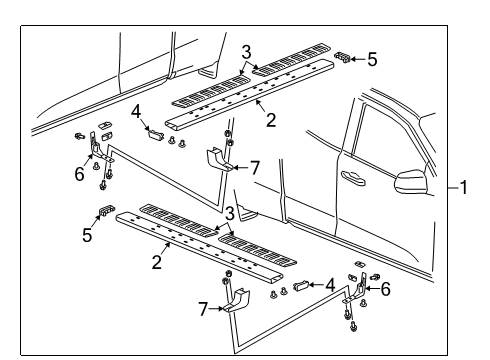 3
5
2
4
6
7
1
3
5
2
4
6
7