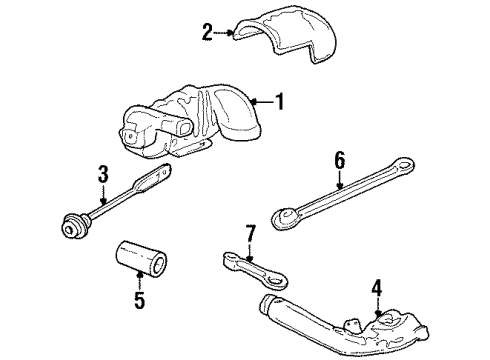 2
1
3
6
7
5
4