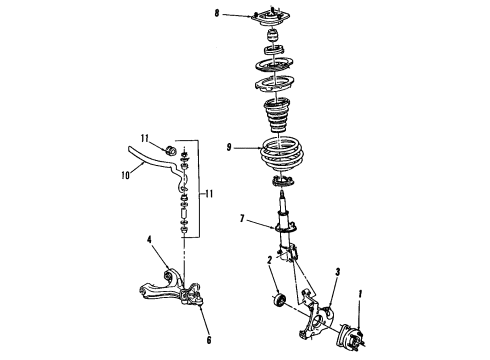 8
9
11
10
11
7
4
2
3
1
6