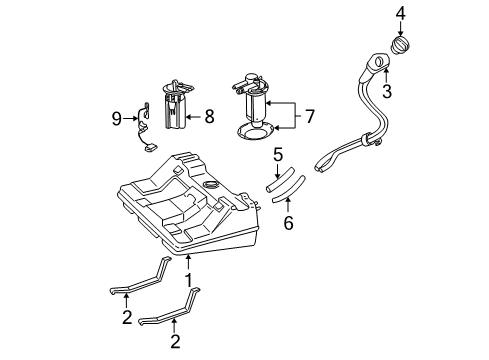 4
3
9
8
7
5
6
1
2
2