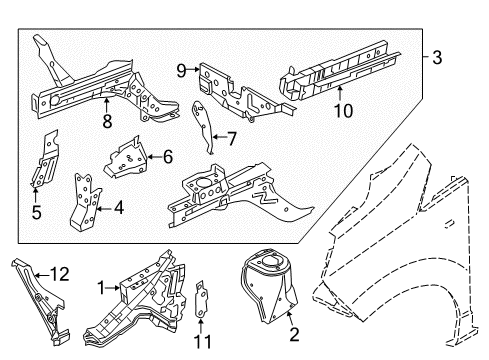 3
9
10
8
7
6
5
4
12
1
11
2