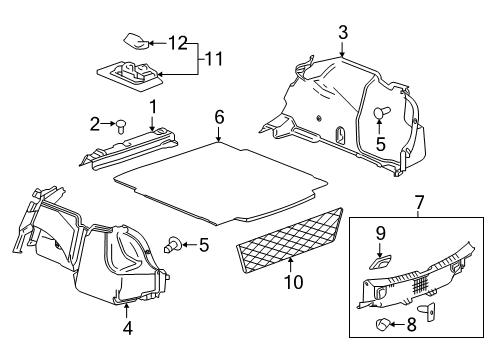 12
11
3
1
2
6
5
7
5
9
10
4
8