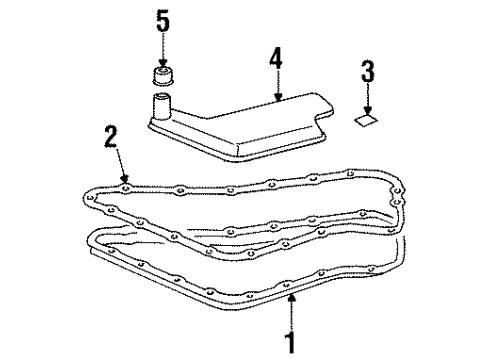 5
4
3
2
1