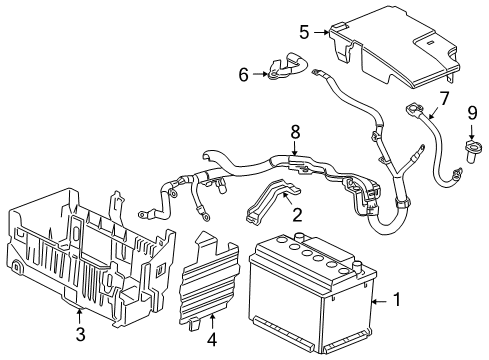 5
6
7
9
8
2
1
3
4