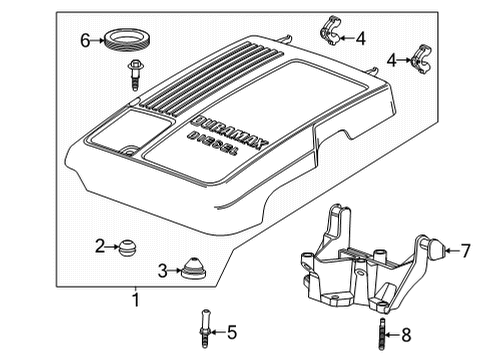 6
4
4
DURAMAX
DIESEL
2
3
7
1
5
8