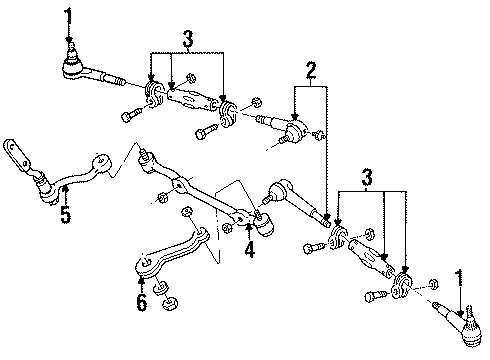 1
3
2
5
3
4
6
1