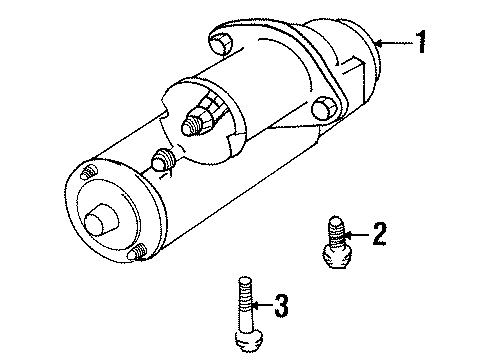 1
2
3