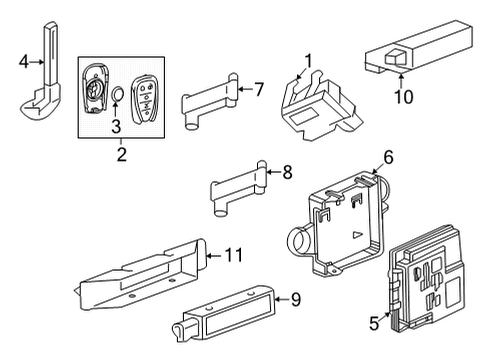 4
3
2
7
1
10
8
6
11
9
5