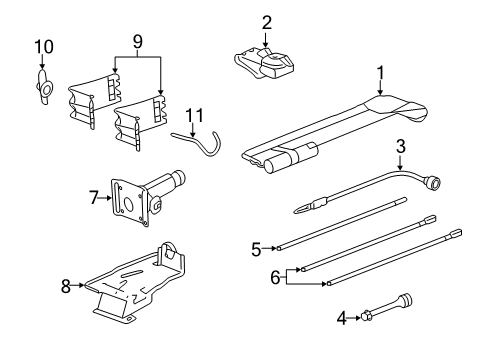 10
9
2
1
11
3
7
5
6
8
4