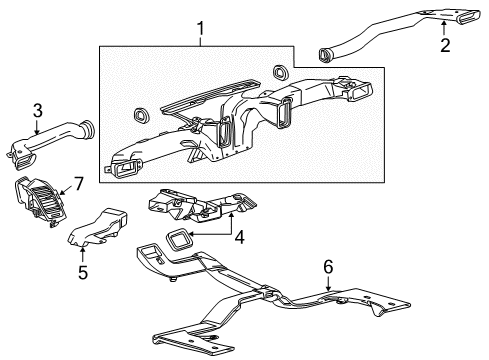 1
2
3
7
4
5
6