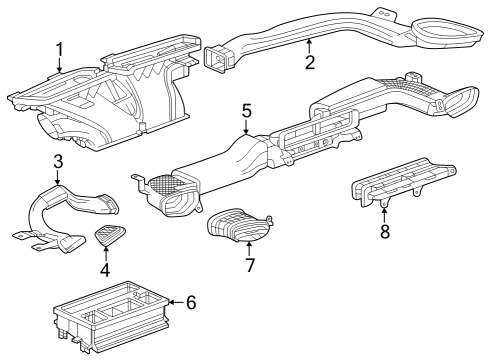 1
2
5
3
8
4
7
6