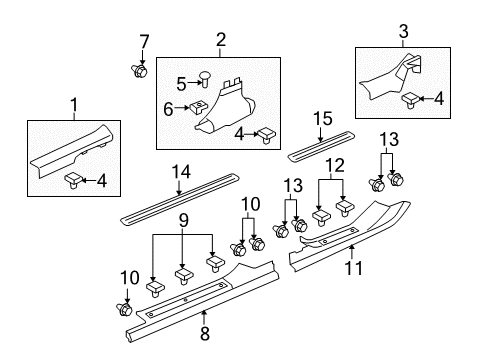 7
2
3
5
6
4
4
1
4
15
13
14
12
13
10
9
10
11
8