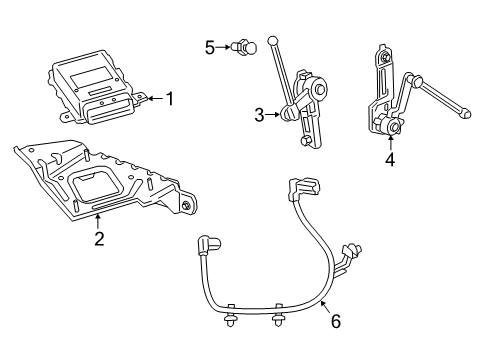 5
1
3
4
2
6