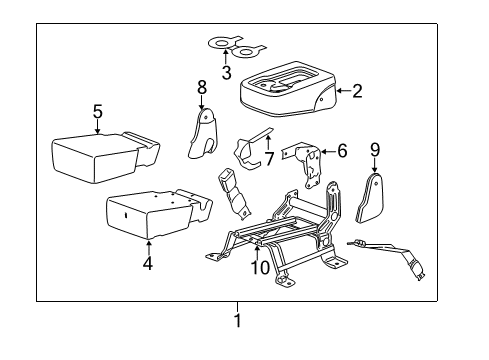 3
8
2
5
7
6
9
4
10
1