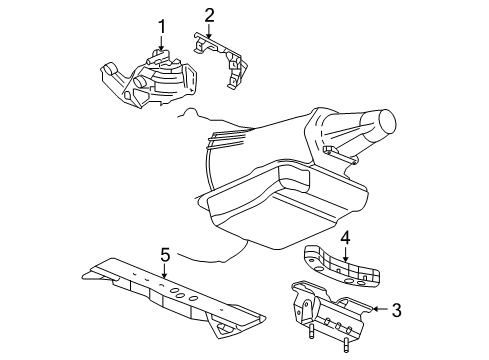 1
2
4
5
3