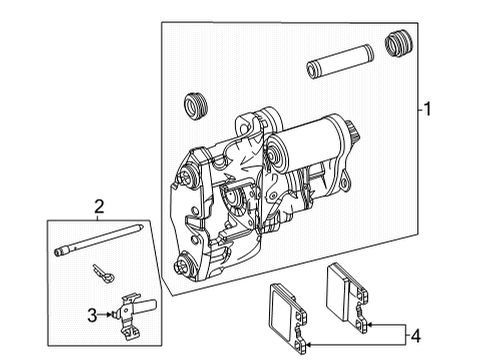 1
2
3
4