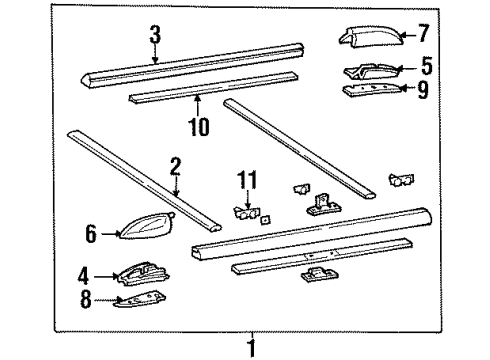 3
7
5
9
10
2
11
6
4
8
1