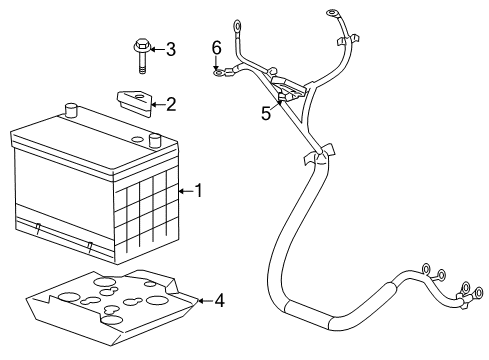 3
6
2
5
1
4