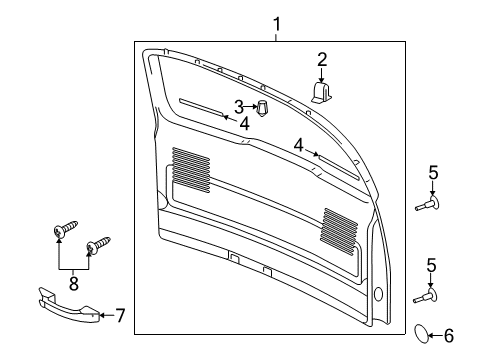 1
2
3
4
4
5
5
8
7
6