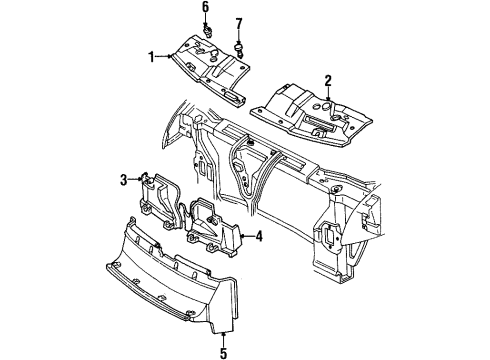 6
7
1
2
3
4
5