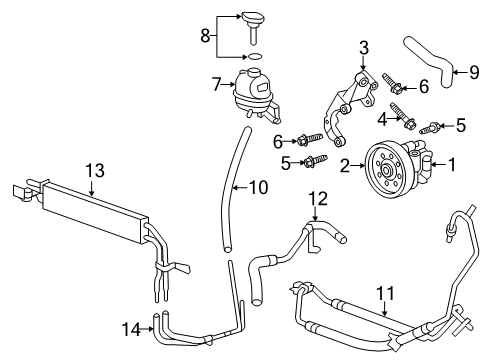 8
3
9
7
6
4
5
6
5
2
1
13
10
12
11
14