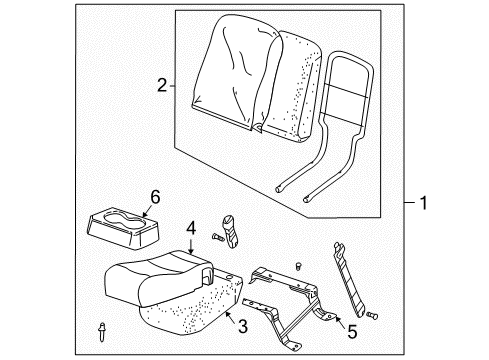 2
1
6
4
3
5