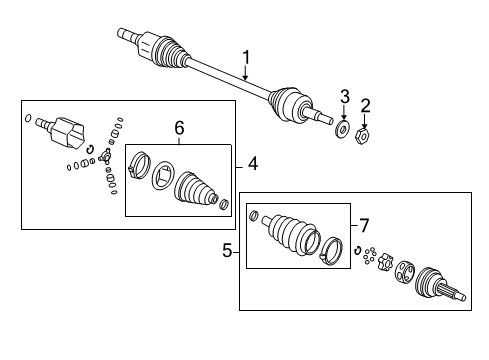 1
3
2
6
4
7
5