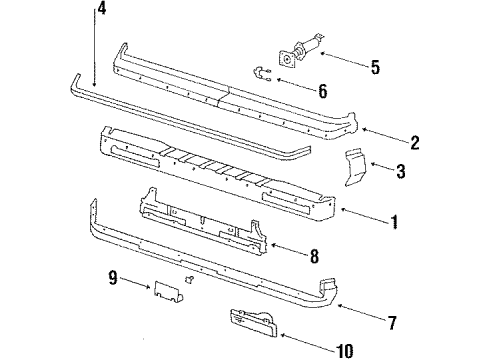 4
5
6
2
3
1
8
9
7
10