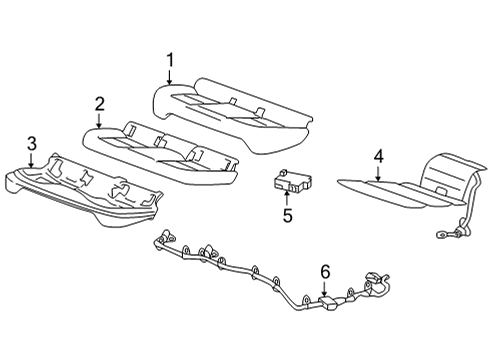 1
2
3
4
5
6