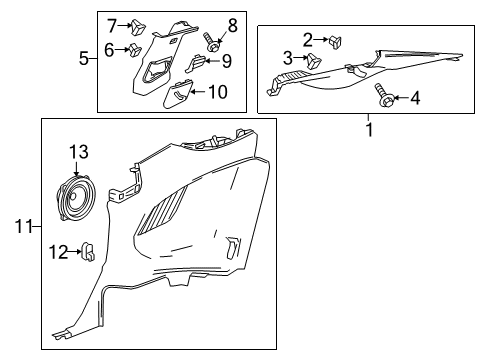 7
8
6
5
9
10
2
3
4
1
13
11
12