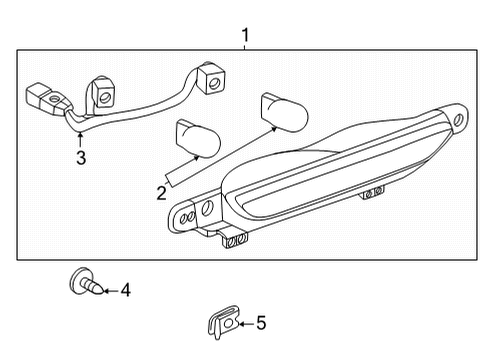 1
3
2
4
5