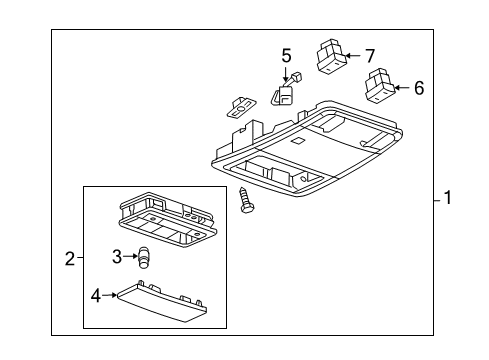 5
7
6
1
2
3
4