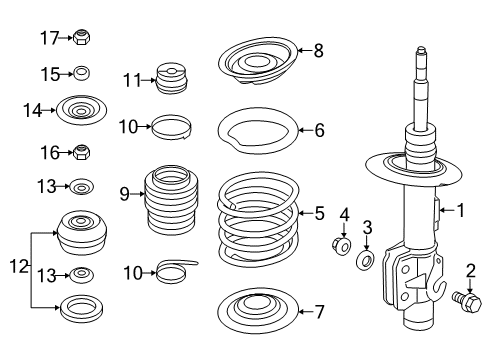 17
15
14
16
13
12
13
11
10
9
10
8
6
5
7
4
3
1
2