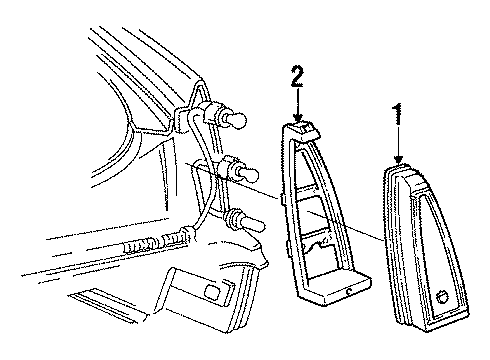 2
1