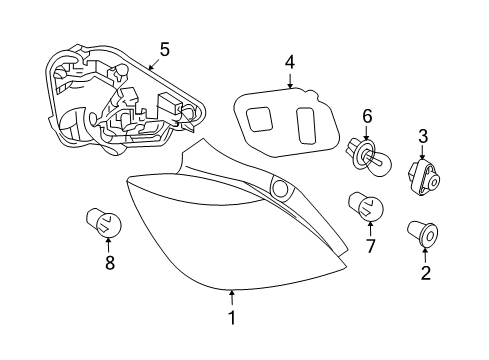 5
4
6
3
8
7
2
1