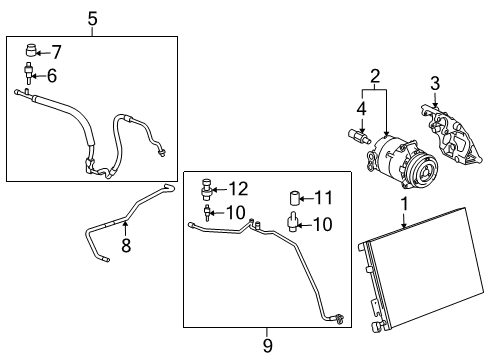 5
7
6
2
3
4
12
11
10
10
1
8
9