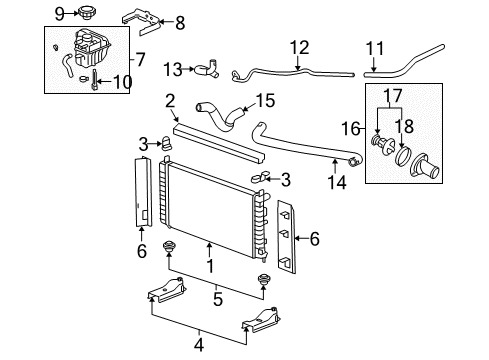 9
8
7
10
13
12
11
2
15
17
16
18
3
3
14
6
6
1
5
4